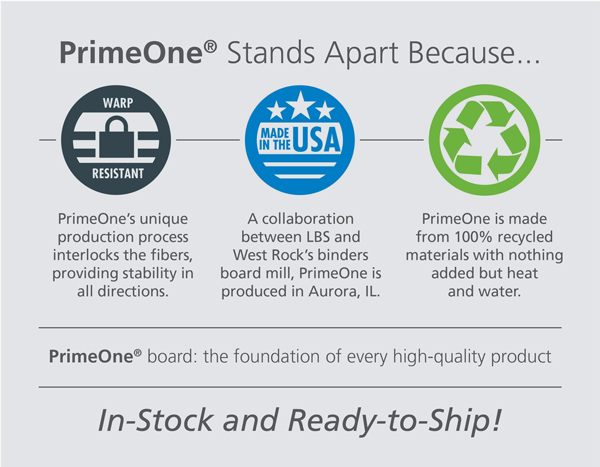 PrimeOne® Stands Apart Because...

WARP
RESISTANT

MADE IN THE USA

PrimeOne's unique production process interlocks the fibers, providing stability in all directions.

A collaboration between LBS and West Rock's binders board mill, PrimeOne is produced in Aurora, IL.

PrimeOne is made from 100% recycled materials with nothing added but heat and water.

PrimeOne® board: the foundation of every high-quality product

In-Stock and Ready-to-Ship!